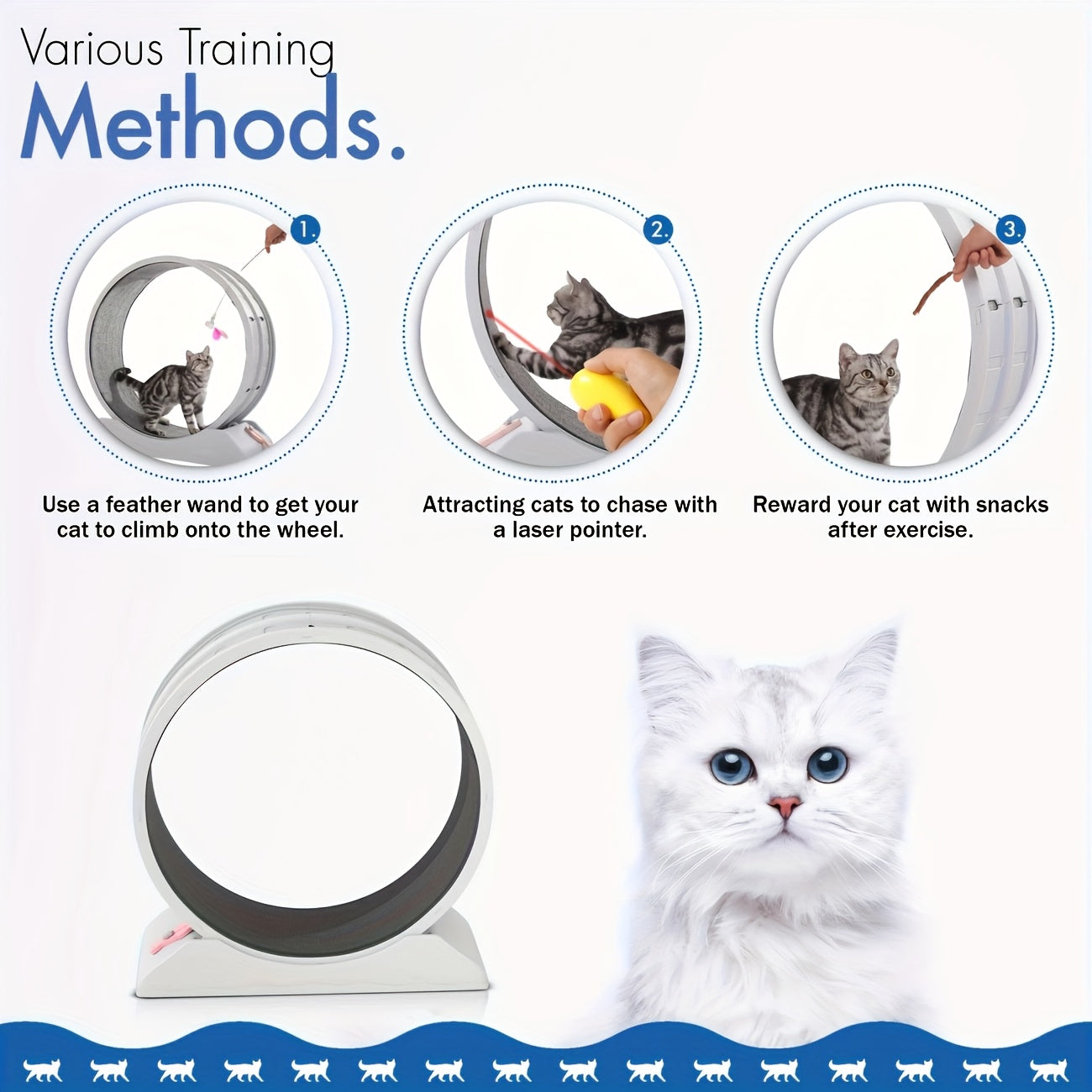 Various Training
Methods.

1.

Use a feather wand to get your cat to climb onto the wheel.

2.

Attracting cats to chase with a laser pointer.

3.

Reward your cat with snacks after exercise.